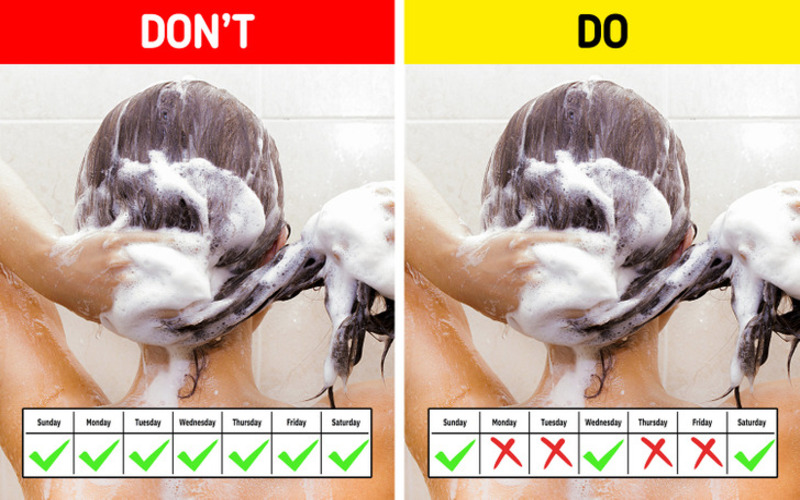 DON'T

| Sunday | Monday | Tuesday | Wednesday | Thursday | Friday | Saturday |
|---|---|---|---|---|---|---|
| ✓ | ✓ | ✓ | ✓ | ✓ | ✓ | ✓ |

DO

| Sunday | Monday | Tuesday | Wednesday | Thursday | Friday | Saturday |
|---|---|---|---|---|---|---|
| ✓ | ✗ | ✗ | ✓ | ✗ | ✗ | ✓ |